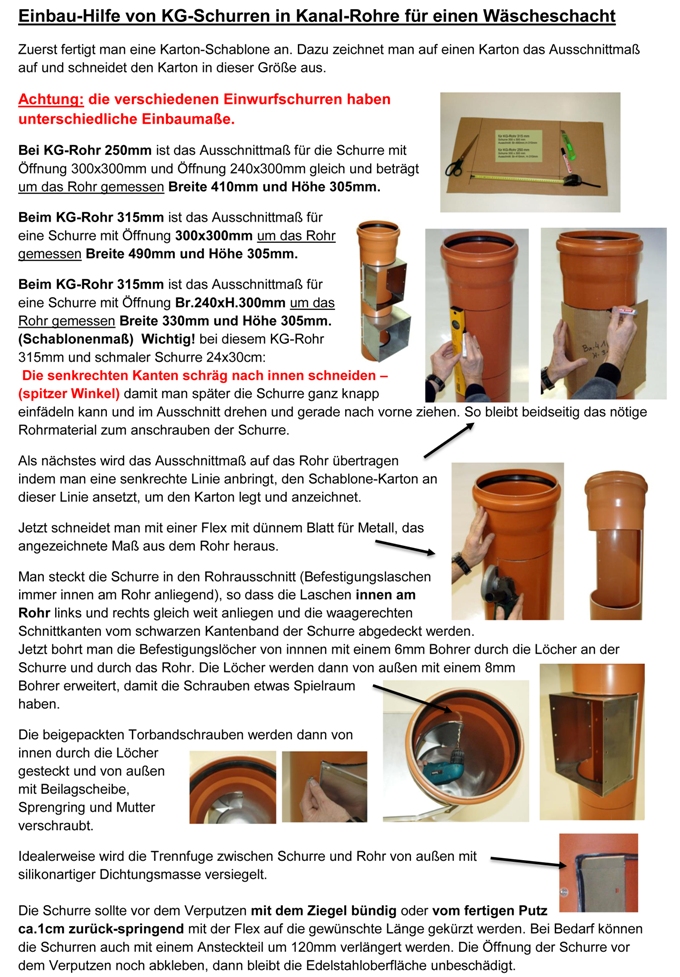 Einbau-Hilfe von KG-Schurren in Kanal-Rohre für einen Wäscheschacht

Zuerst fertigt man eine Karton-Schablone an. Dazu zeichnet man auf einen Karton das Ausschnittmaß auf und schneidet den Karton in dieser Größe aus.

Achtung: die verschiedenen Einwurfschurren haben unterschiedliche Einbaumaße.

Bei KG-Rohr 250mm ist das Ausschnittmaß für die Schurre mit Öffnung 300x300mm und Öffnung 240x300mm gleich und beträgt um das Rohr gemessen Breite 410mm und Höhe 305mm.

Beim KG-Rohr 315mm ist das Ausschnittmaß für eine Schurre mit Öffnung 300x300mm um das Rohr gemessen Breite 490mm und Höhe 305mm.

Beim KG-Rohr 315mm ist das Ausschnittmaß für eine Schurre mit Öffnung Br.240xH.300mm um das Rohr gemessen Breite 330mm und Höhe 305mm. (Schablonenmaß) Wichtig! bei diesem KG-Rohr 315mm und schmaler Schurre 24x30cm:
Die senkrechten Kanten schräg nach innen schneiden – (spitzer Winkel) damit man später die Schurre ganz knapp einfädeln kann und im Ausschnitt drehen und gerade nach vorne ziehen. So bleibt beidseitig das nötige Rohrmaterial zum anschrauben der Schurre.

Als nächstes wird das Ausschnittmaß auf das Rohr übertragen indem man eine senkrechte Linie anbringt, den Schablone-Karton an dieser Linie ansetzt, um den Karton legt und anzeichnet.

Jetzt schneidet man mit einer Flex mit dünnem Blatt für Metall, das angezeichnete Maß aus dem Rohr heraus.

Man steckt die Schurre in den Rohrausschnitt (Befestigungslaschen immer innen am Rohr anliegend), so dass die Laschen innen am Rohr links und rechts gleich weit anliegen und die waagerechten Schnittkanten vom schwarzen Kantenband der Schurre abgedeckt werden.
Jetzt bohrt man die Befestigungslöcher von innnen mit einem 6mm Bohrer durch die Löcher an der Schurre und durch das Rohr. Die Löcher werden dann von außen mit einem 8mm Bohrer erweitert, damit die Schrauben etwas Spielraum haben.

Die beigepackten Torbandschrauben werden dann von innen durch die Löcher gesteckt und von außen mit Beilagscheibe, Sprengring und Mutter verschraubt.

Idealerweise wird die Trennfuge zwischen Schurre und Rohr von außen mit silikonartiger Dichtungsmasse versiegelt.

Die Schurre sollte vor dem Verputzen mit dem Ziegel bündig oder vom fertigen Putz ca.1cm zurück-springend mit der Flex auf die gewünschte Länge gekürzt werden. Bei Bedarf können die Schurren auch mit einem Ansteckteil um 120mm verlängert werden. Die Öffnung der Schurre vor dem Verputzen noch abkleben, dann bleibt die Edelstahloberfläche unbeschädigt.